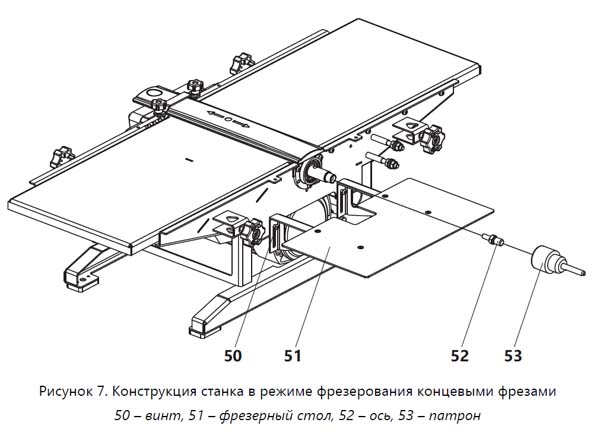 50

51

52

53

Рисунок 7. Конструкция станка в режиме фрезерования концевыми фрезами
50 – винт, 51 – фрезерный стол, 52 – ось, 53 – патрон